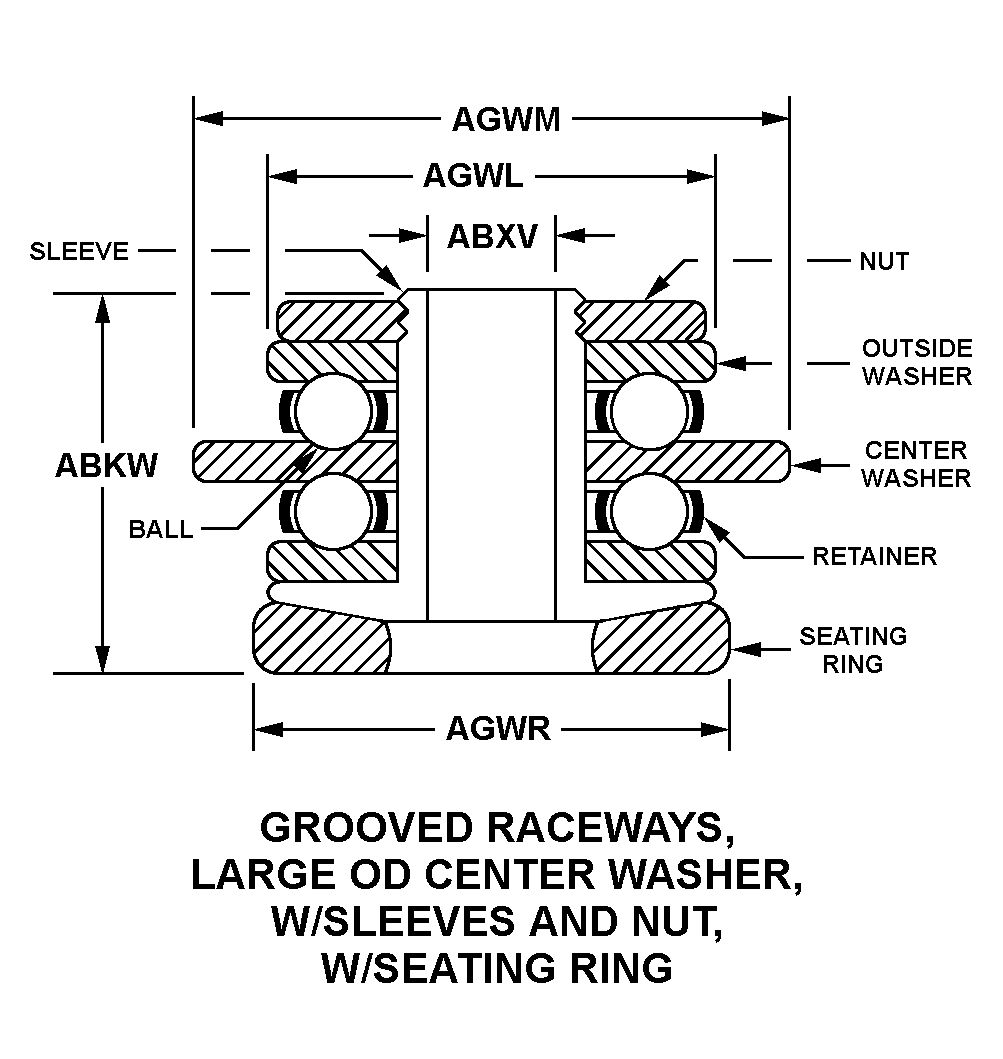 AGWM

AGWL

ABXV

SLEEVE

NUT

OUTSIDE WASHER

ABKW

CENTER WASHER

BALL

RETAINER

SEATING RING

AGWR

GROOVED RACEWAYS, LARGE OD CENTER WASHER, W/SLEEVES AND NUT, W/SEATING RING