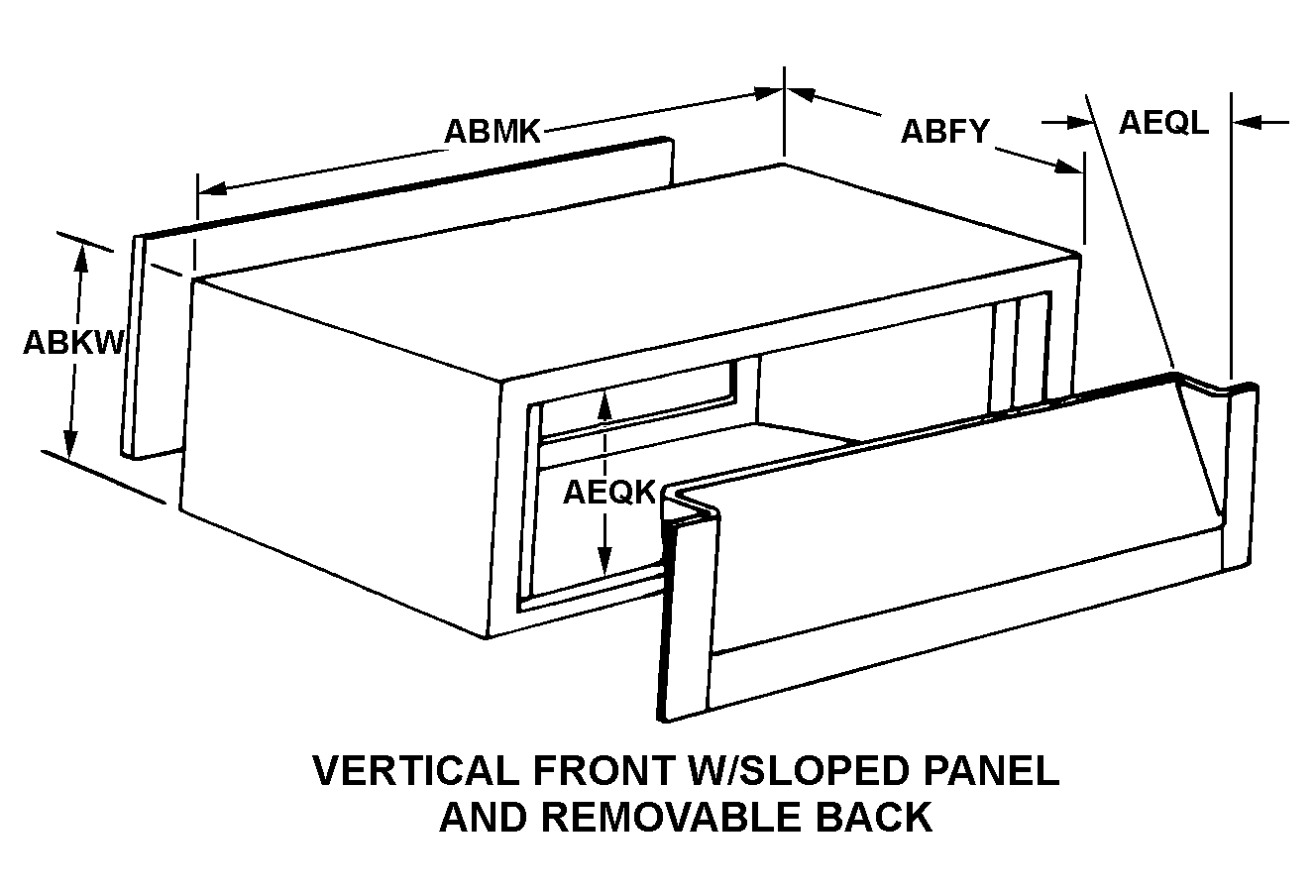 ABMK
ABFY
AEQL
ABKW
AEQK

VERTICAL FRONT W/SLOPED PANEL AND REMOVABLE BACK